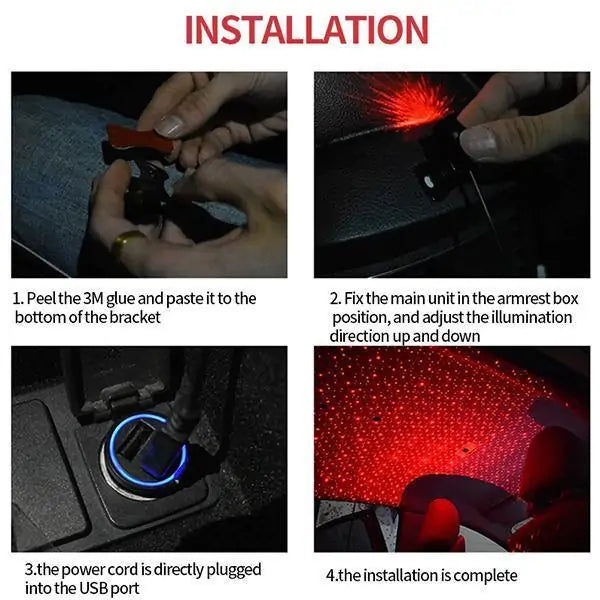 INSTALLATION

1. Peel the 3M glue and paste it to the bottom of the bracket

2. Fix the main unit in the armrest box position, and adjust the illumination direction up and down

3.the power cord is directly plugged into the USB port

4.the installation is complete